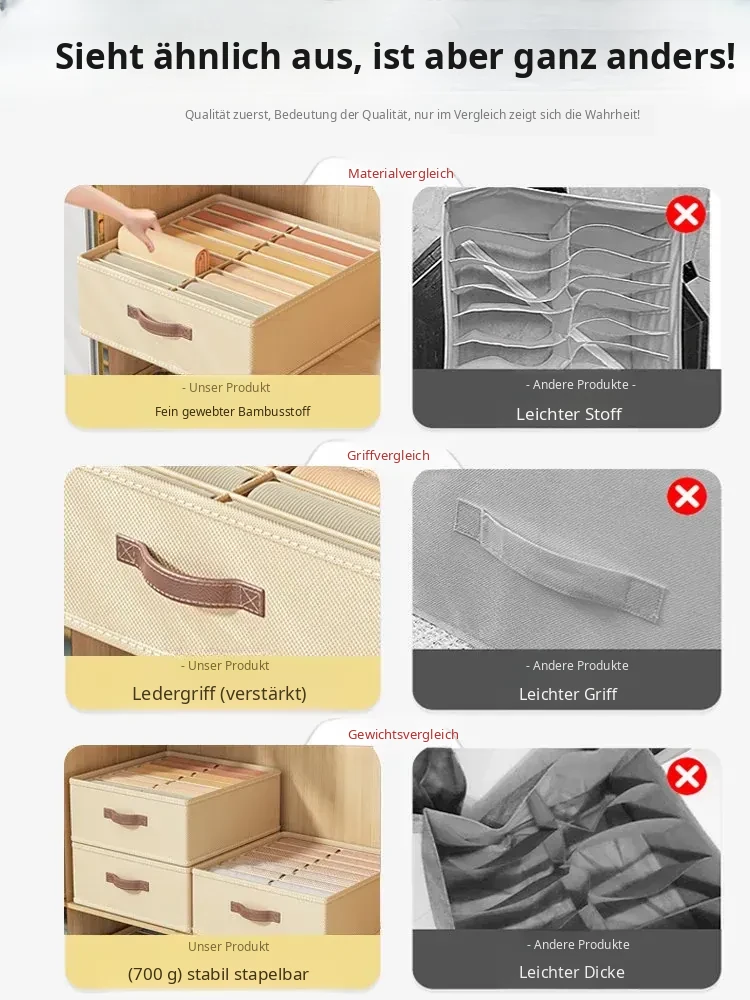 Sieht ähnlich aus, ist aber ganz anders!

Qualität zuerst, Bedeutung der Qualität, nur im Vergleich zeigt sich die Wahrheit!

Materialvergleich

- Unser Produkt
Fein gewebter Bambusstoff

- Andere Produkte -
Leichter Stoff

Griffvergleich

- Unser Produkt
Ledergriff (verstärkt)

- Andere Produkte
Leichter Griff

Gewichtsvergleich

Unser Produkt
(700 g) stabil stapelbar

- Andere Produkte
Leichter Dicke